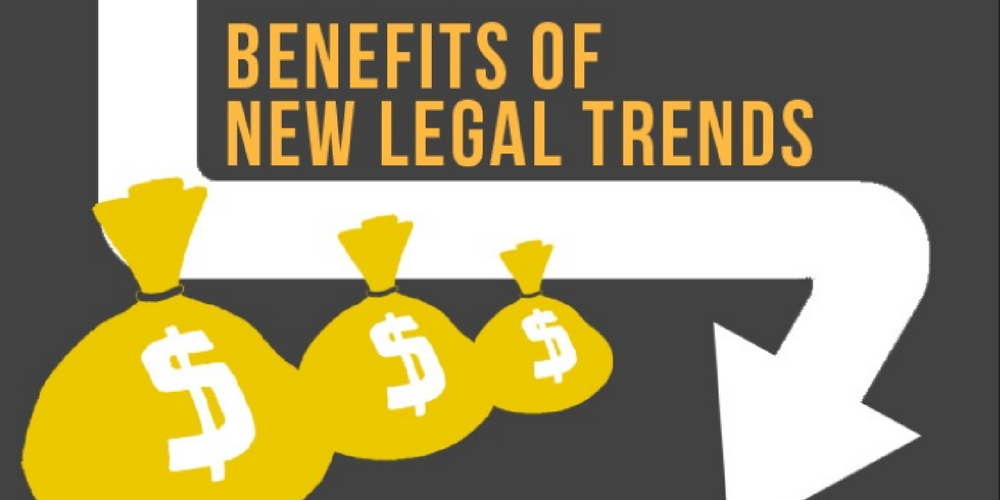 BENEFITS OF
NEW LEGAL TRENDS

$
$
$